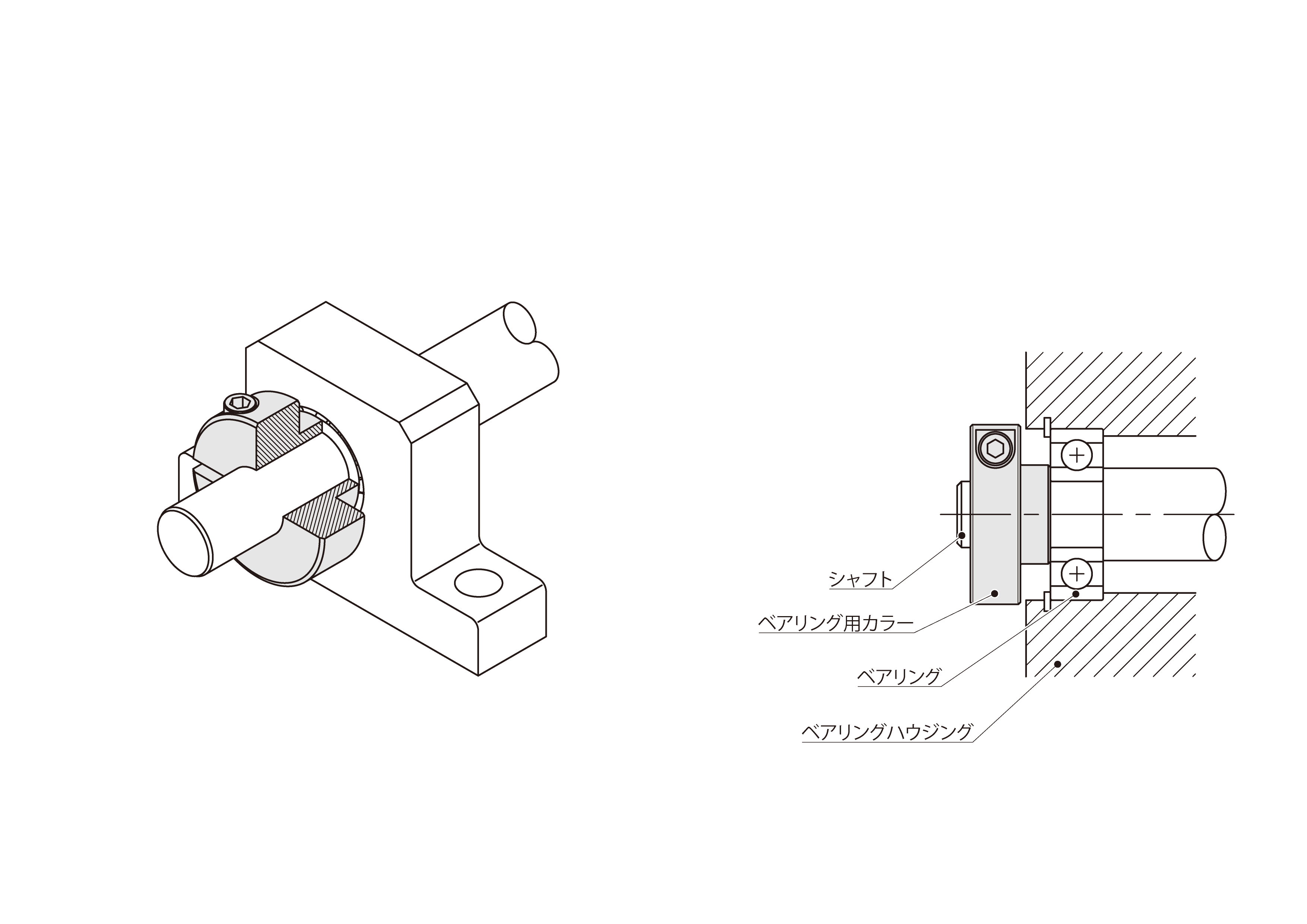 シャフト

ベアリング用カラー

ベアリング

ベアリングハウジング