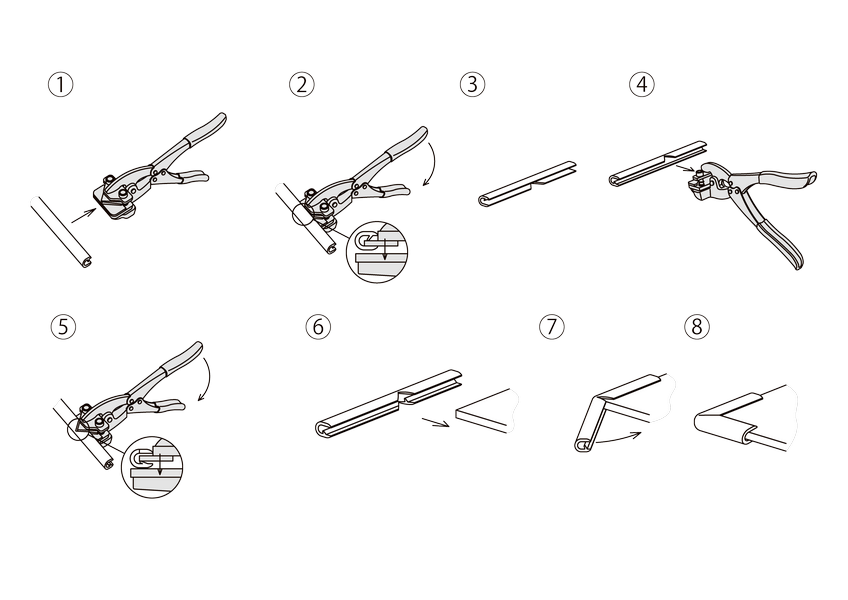 ①
②
③
④
⑤
⑥
⑦
⑧