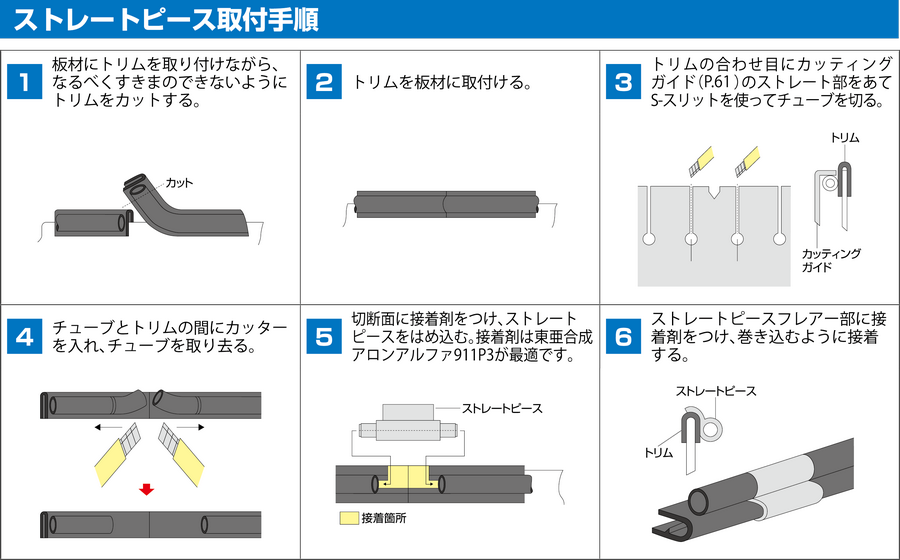 ストレートピース取付手順

1 板材にトリムを取り付けながら、なるべくすきまのできないようにトリムをカットする。

カット

2 トリムを板材に取付ける。

3 トリムの合わせ目にカッティングガイド(P.61)のストレート部をあてS-スリットを使ってチューブを切る。

トリム

カッティングガイド

4 チューブとトリムの間にカッターを入れ、チューブを取り去る。

5 切断面に接着剤をつけ、ストレートピースをはめ込む。接着剤は東亜合成アロンアルファ911P3が最適です。

ストレートピース

接着箇所

6 ストレートピースフレアー部に接着剤をつけ、巻き込むように接着する。

ストレートピース

トリム