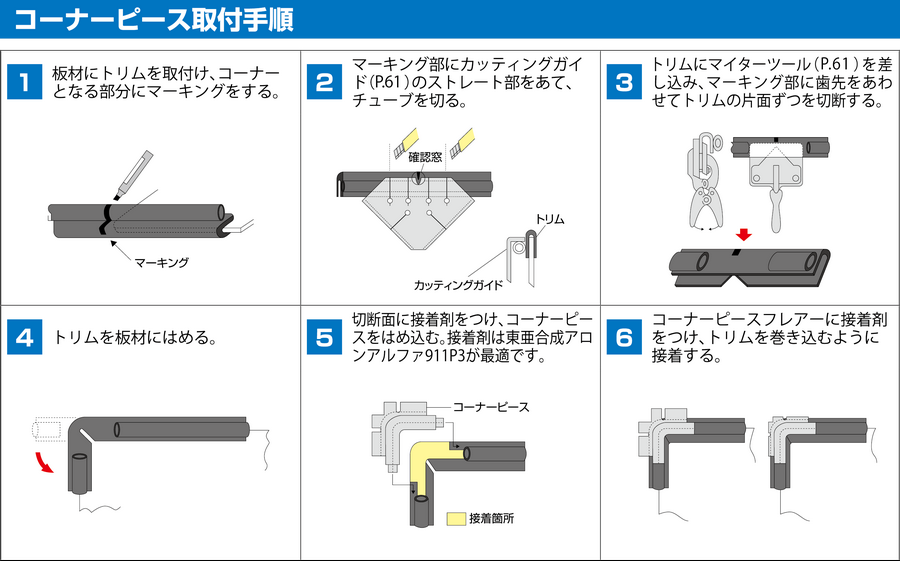 コーナーピース取付手順

1
板材にトリムを取付け、コーナーとなる部分にマーキングをする。

マーキング

2
マーキング部にカッティングガイド(P.61)のストレート部をあて、チューブを切る。

確認窓

トリム

カッティングガイド

3
トリムにマイターツール(P.61)を差し込み、マーキング部に歯先をあわせてトリムの片面ずつを切断する。

4
トリムを板材にはめる。

5
切断面に接着剤をつけ、コーナーピースをはめ込む。接着剤は東亜合成アロンアルファ911P3が最適です。

コーナーピース

接着箇所

6
コーナーピースフレアーに接着剤をつけ、トリムを巻き込むように接着する。