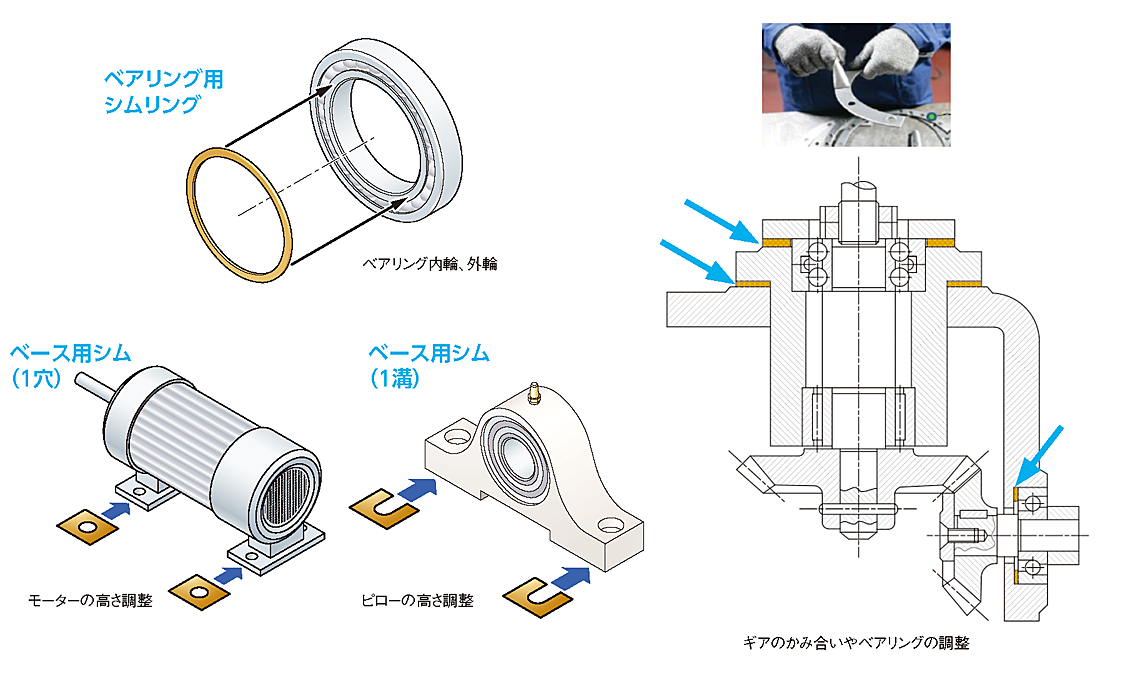 ベアリング用
シムリング

ベアリング内輪、外輪

ベース用シム
（1穴）

モーターの高さ調整

ベース用シム
（1溝）

ピローの高さ調整

ギアのかみ合いやベアリングの調整